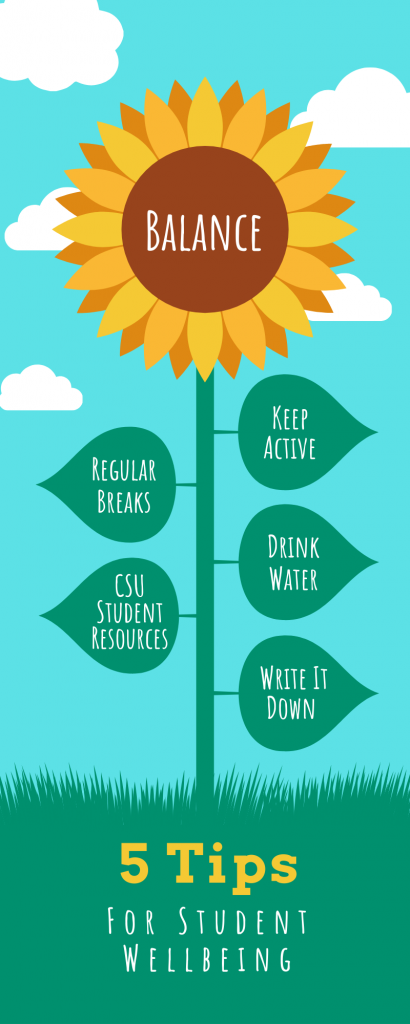 Balance

Keep Active

Regular Breaks

Drink Water

CSU Student Resources

Write It Down

5 Tips

For Student Wellbeing